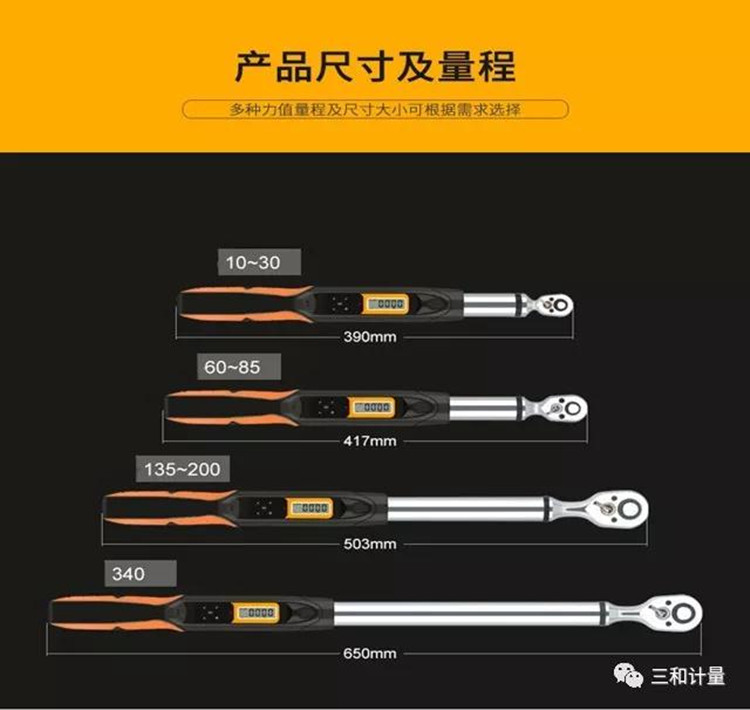 产品尺寸及量程

多种力值量程及尺寸大小可根据需求选择

10~30

390mm

60~85

417mm

135~200

503mm

340

650mm

三和计量